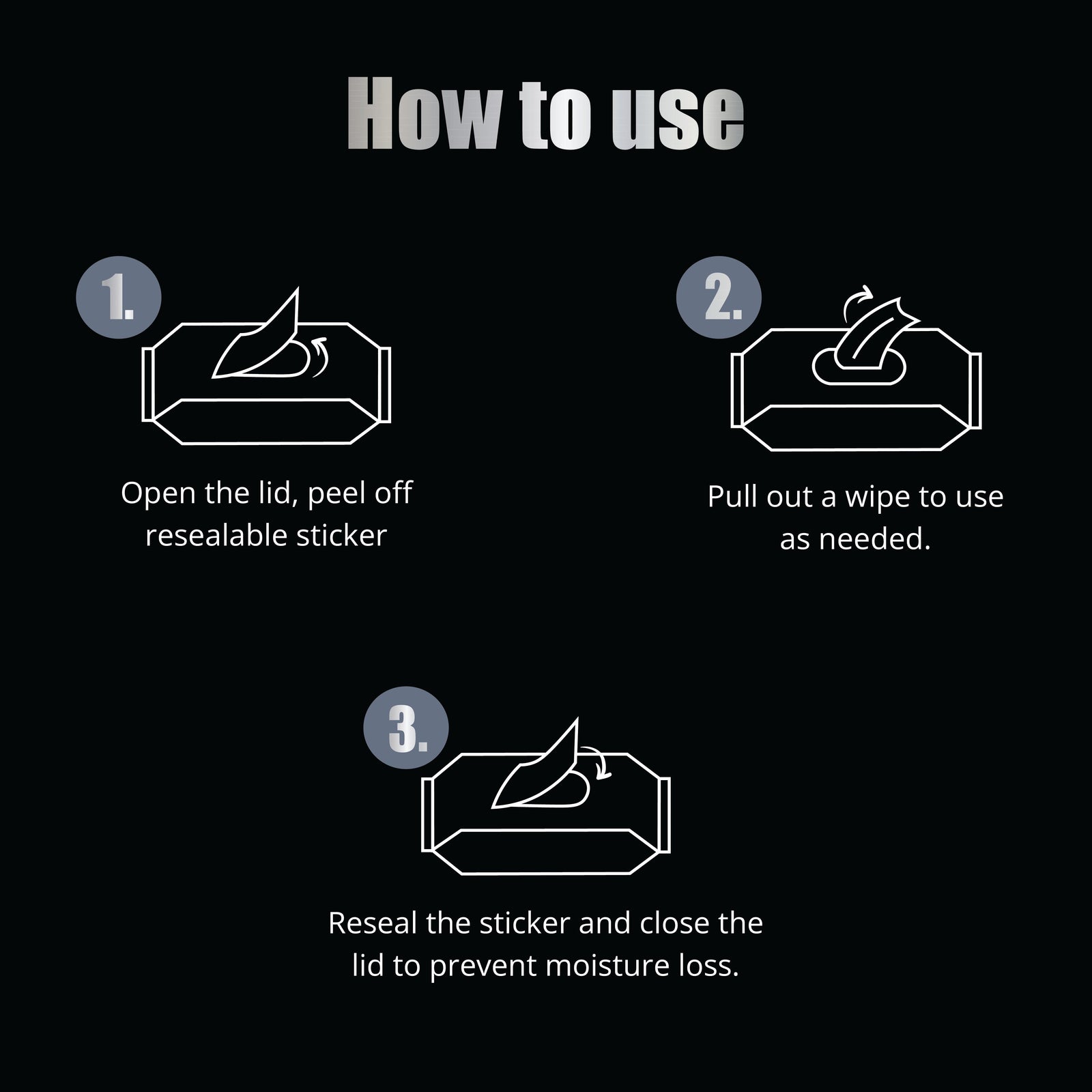 How to use

1.

Open the lid, peel off resealable sticker

2.

Pull out a wipe to use as needed.

3.

Reseal the sticker and close the lid to prevent moisture loss.