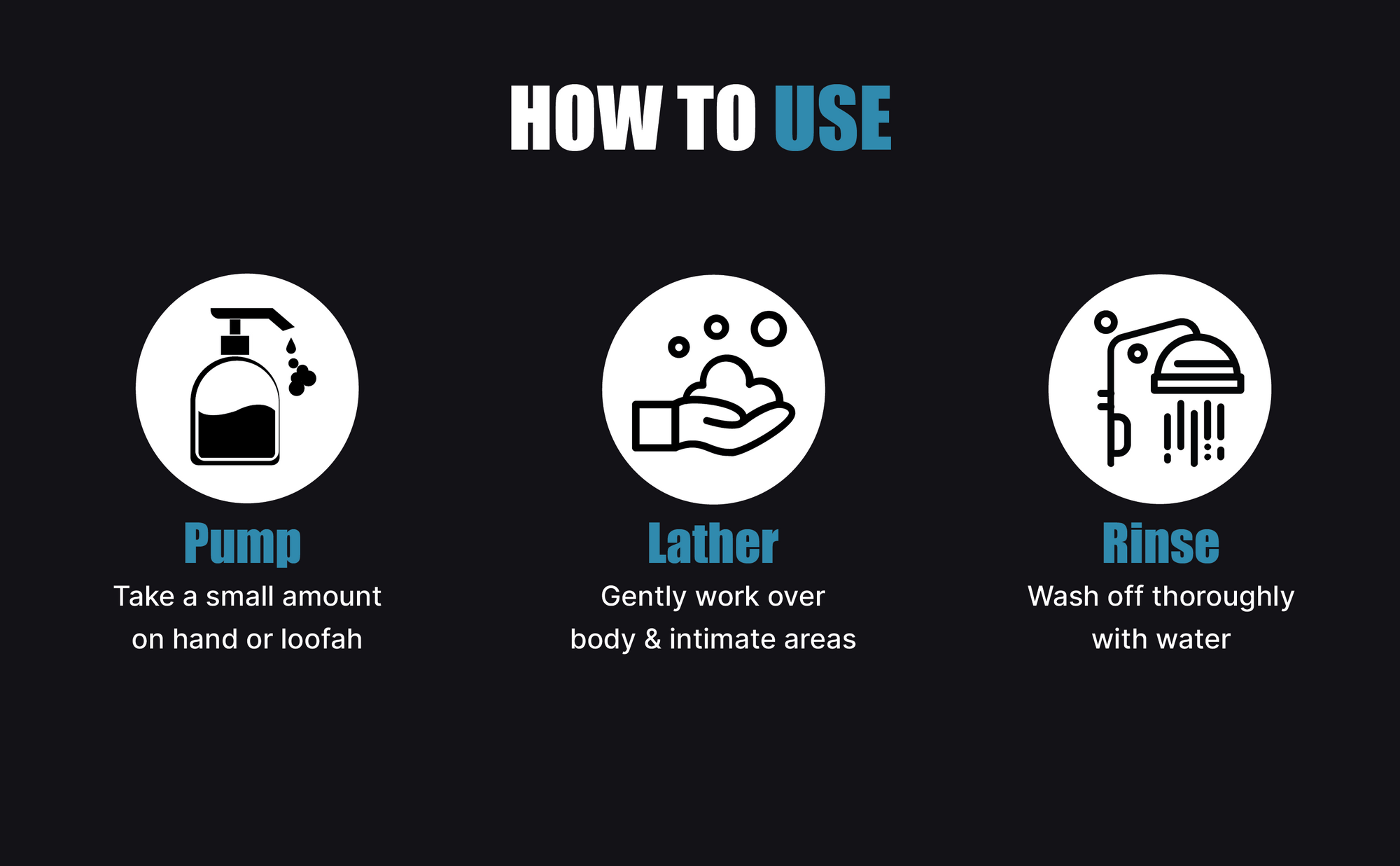 HOW TO USE

Pump
Take a small amount on hand or loofah

Lather
Gently work over body & intimate areas

Rinse
Wash off thoroughly with water