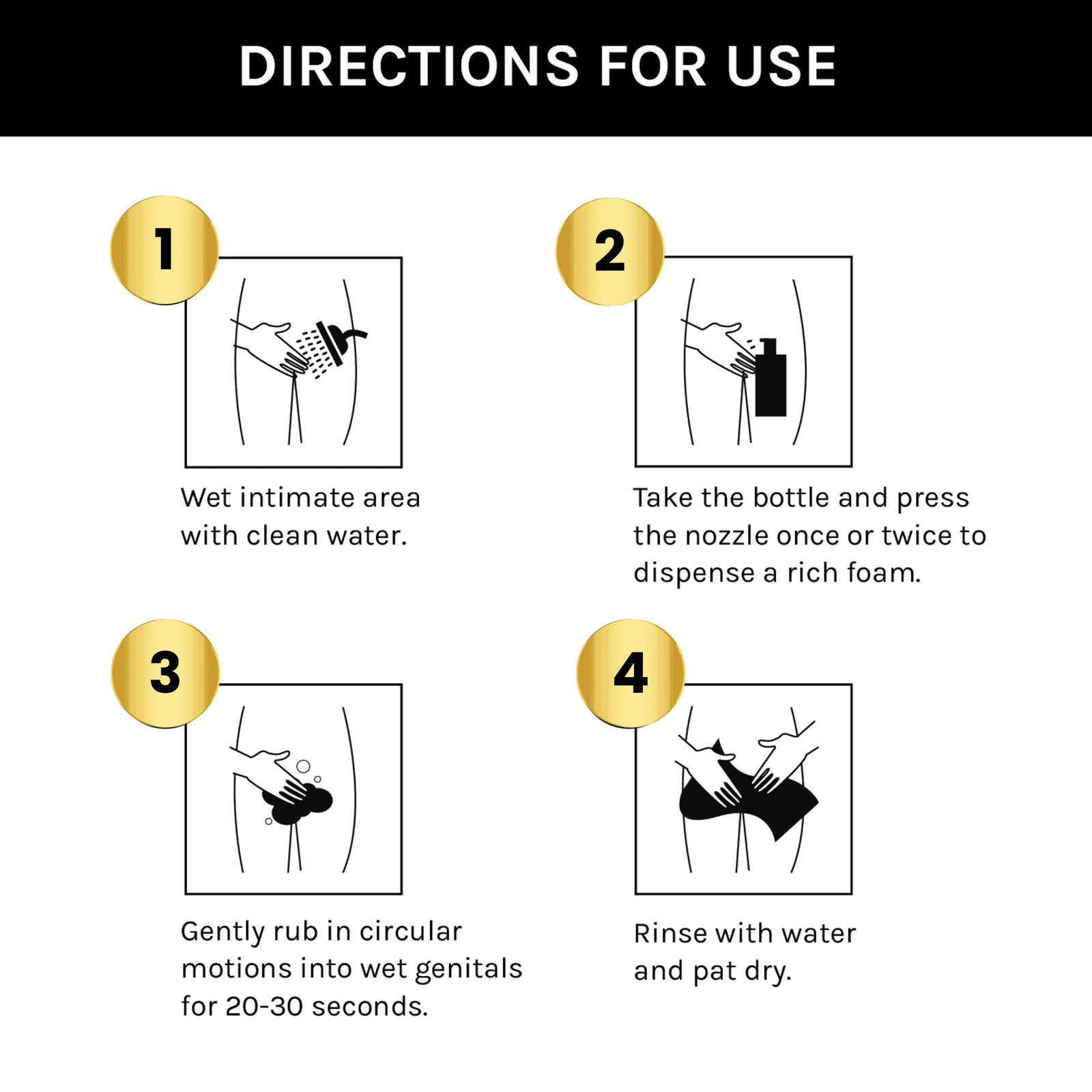 DIRECTIONS FOR USE

1

Wet intimate area with clean water.

2

Take the bottle and press the nozzle once or twice to dispense a rich foam.

3

Gently rub in circular motions into wet genitals for 20-30 seconds.

4

Rinse with water and pat dry.